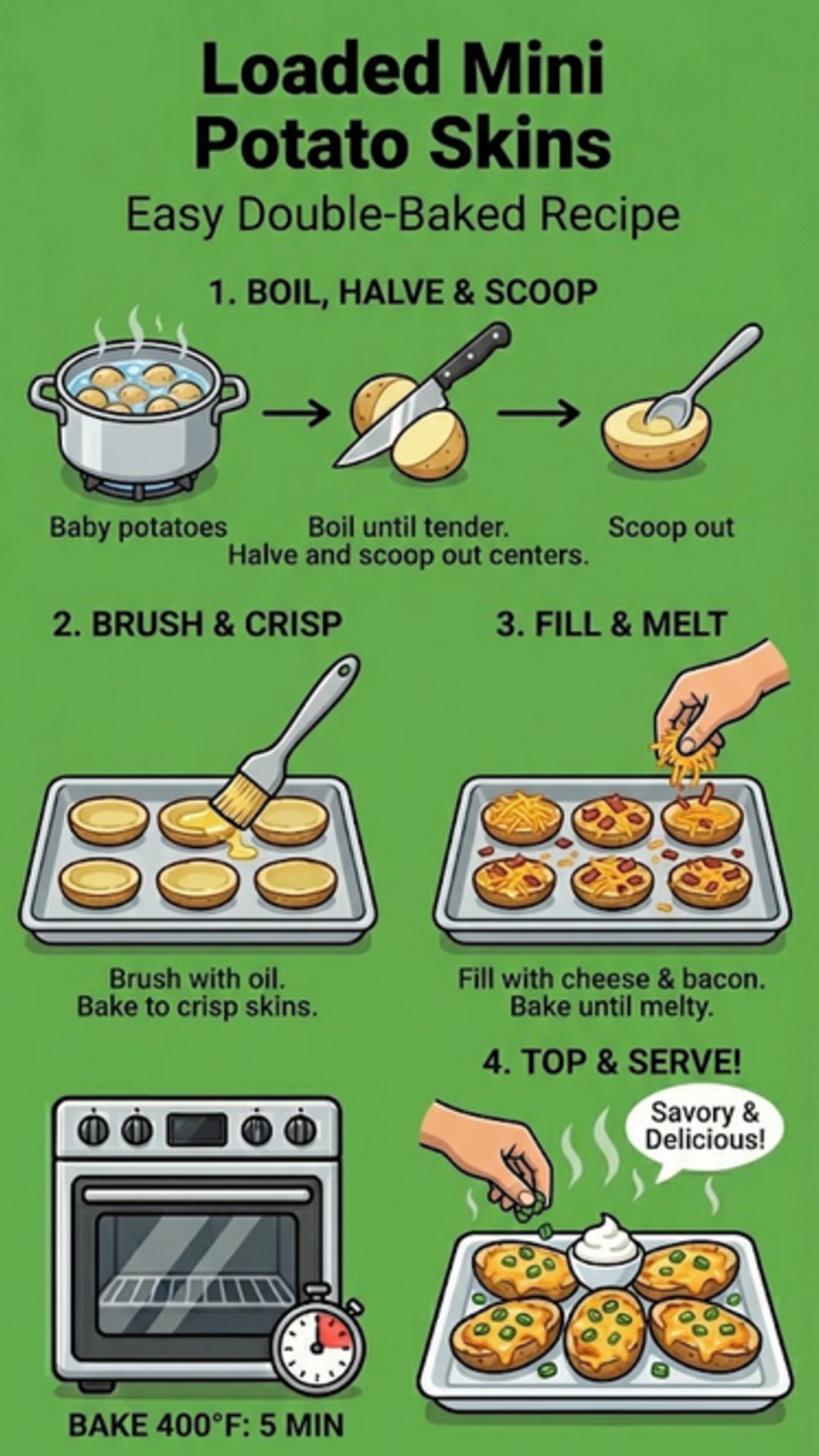 Loaded Mini Potato Skins
Easy Double-Baked Recipe

1. BOIL, HALVE & SCOOP

Baby potatoes

Boil until tender.
Halve and scoop out centers.

Scoop out

2. BRUSH & CRISP

Brush with oil.
Bake to crisp skins.

3. FILL & MELT

Fill with cheese & bacon.
Bake until melty.

4. TOP & SERVE!

Savory & Delicious!

BAKE 400°F: 5 MIN