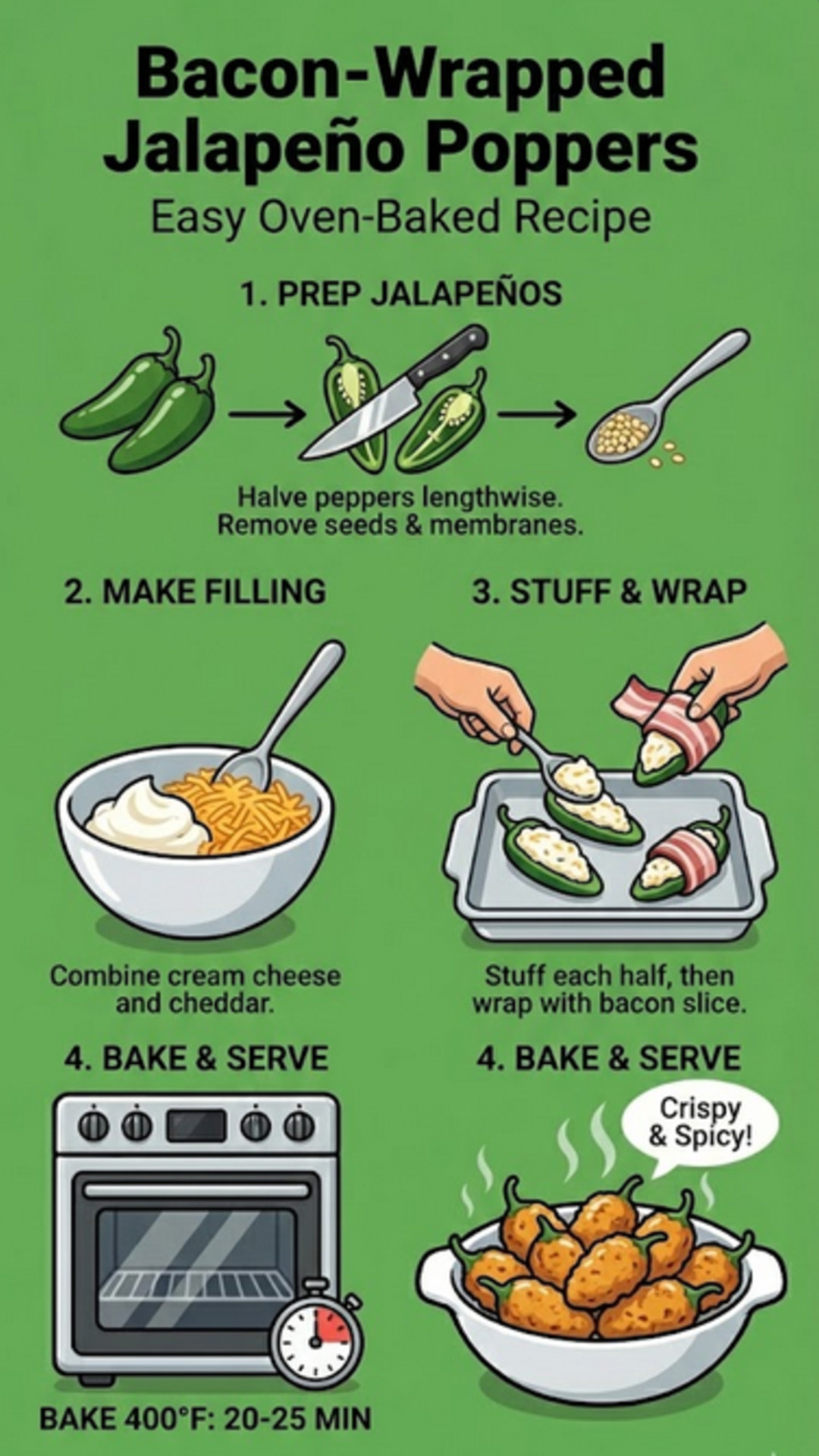 Bacon-Wrapped Jalapeño Poppers

Easy Oven-Baked Recipe

1. PREP JALAPEÑOS

Halve peppers lengthwise. Remove seeds & membranes.

2. MAKE FILLING

Combine cream cheese and cheddar.

3. STUFF & WRAP

Stuff each half, then wrap with bacon slice.

4. BAKE & SERVE

BAKE 400°F: 20-25 MIN

4. BAKE & SERVE

Crispy & Spicy!